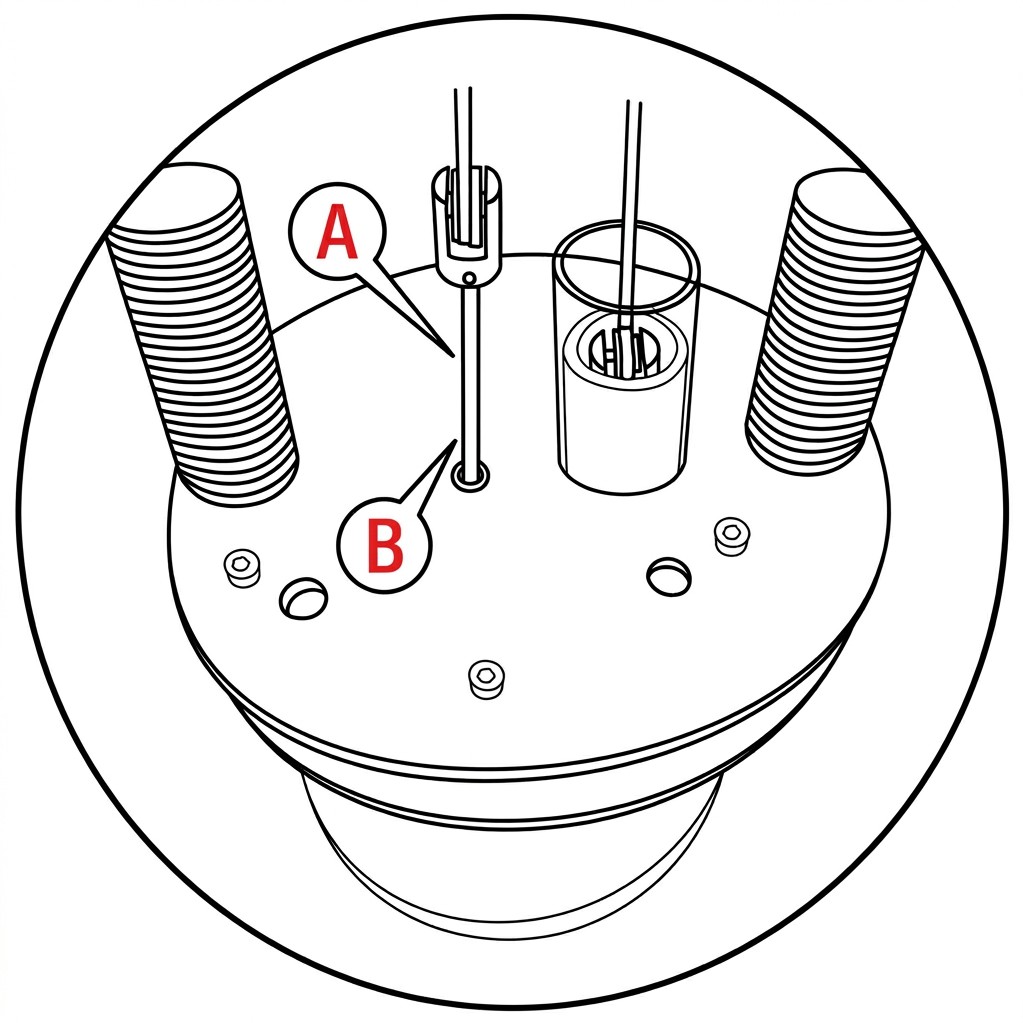 A

B